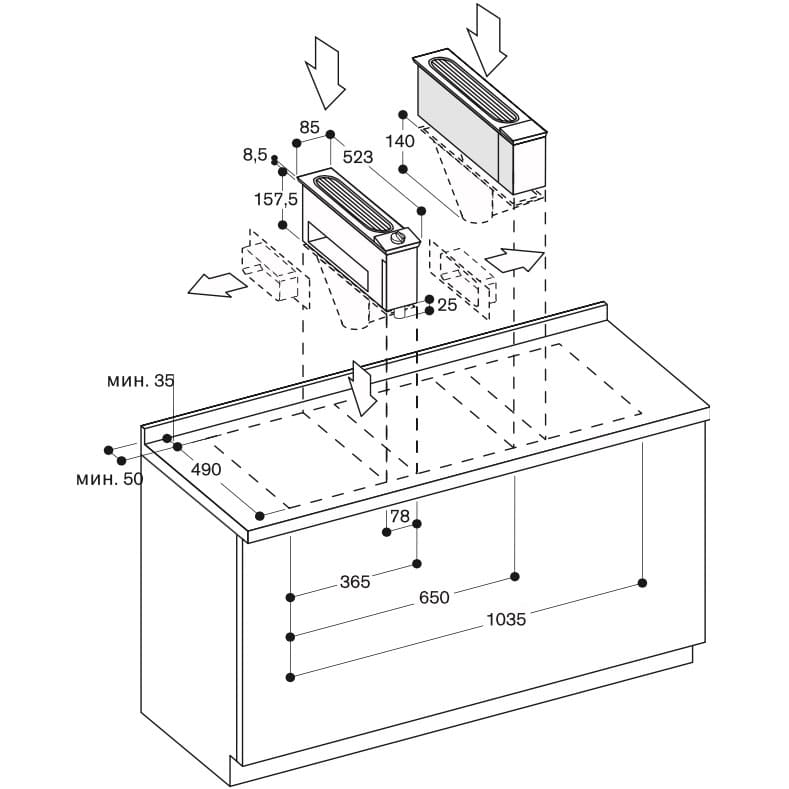 85
8,5
523
140
157,5
25
мин. 35
мин. 50
490
78
365
650
1035